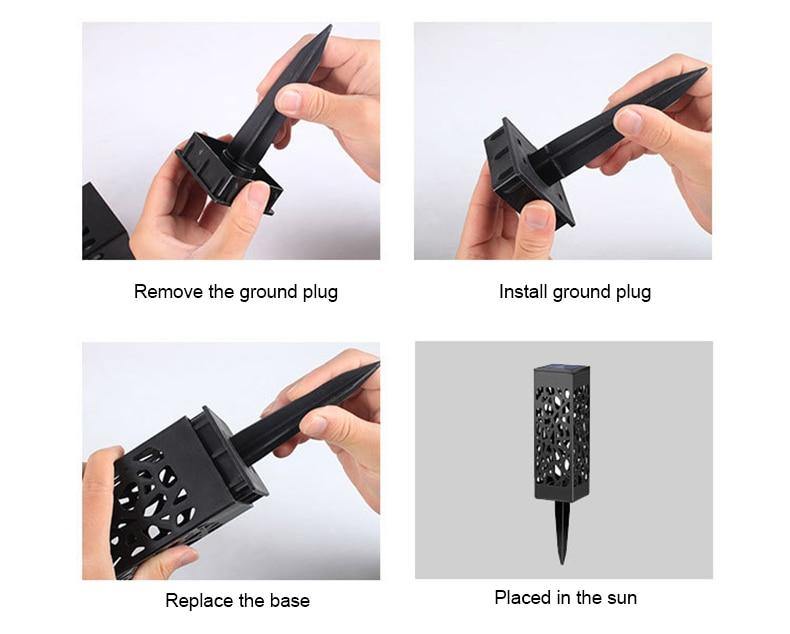 Remove the ground plug

Install ground plug

Replace the base

Placed in the sun