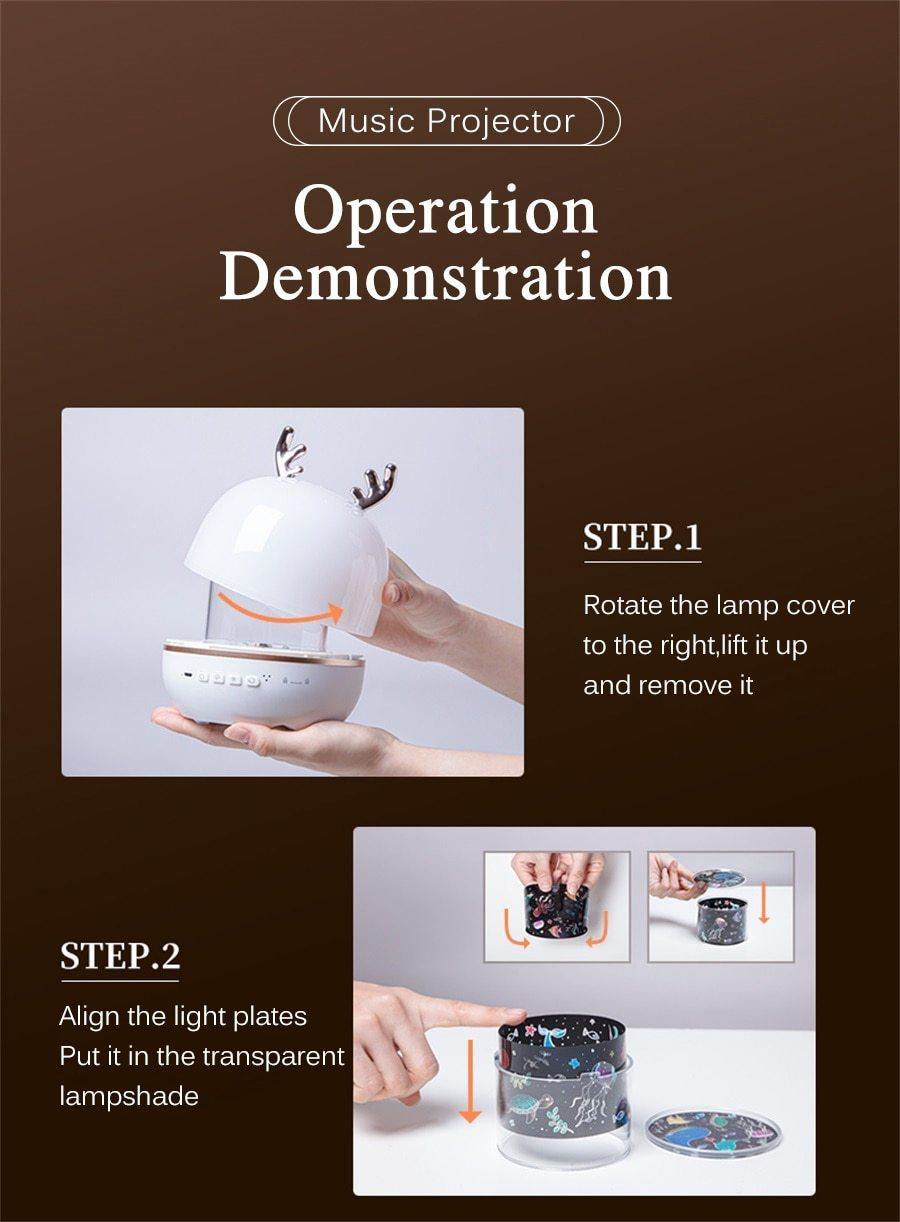 Music Projector

Operation Demonstration

STEP.1

Rotate the lamp cover to the right,lift it up and remove it

STEP.2

Align the light plates
Put it in the transparent lampshade