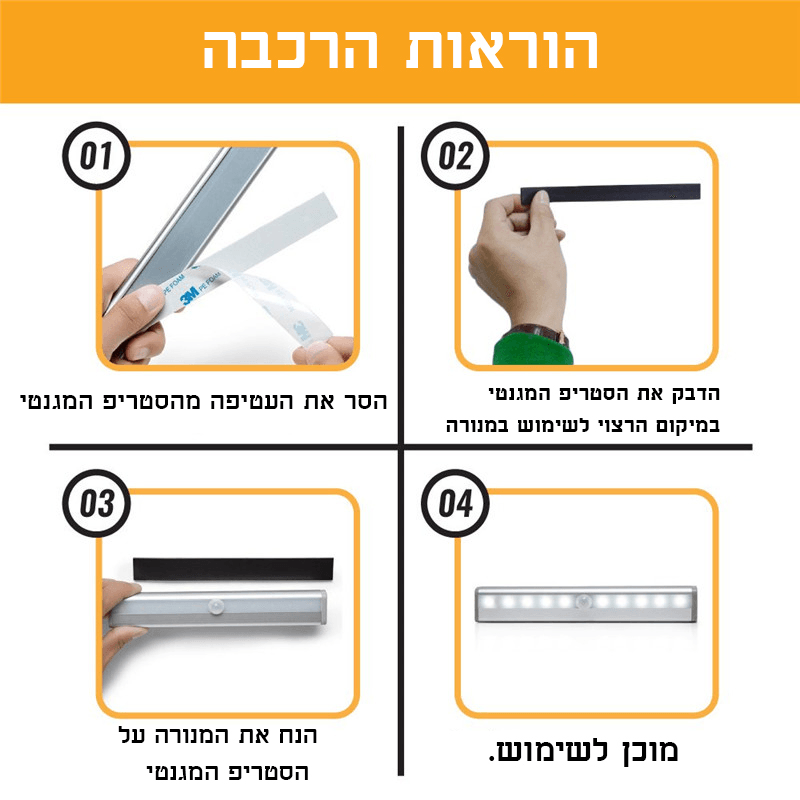 הוראות הרכבה

01

3M PE FOAM

הסר את העטיפה מהסטריפ המגנטי

02

הדבק את הסטריפ המגנטי במיקום הרצוי לשימוש במנורה

03

הנח את המנורה על הסטריפ המגנטי

04

מוכן לשימוש.