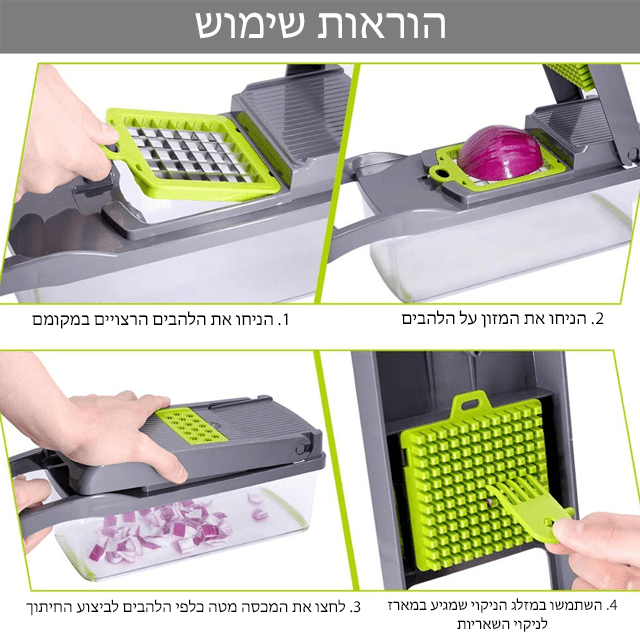 הוראות שימוש

1. הניחו את הלהבים הרצויים במקומם

2. הניחו את המזון על הלהבים

3. לחצו את המכסה מטה כלפי הלהבים לביצוע החיתוך

4. השתמשו במזלג הניקוי שמגיע במארז לניקוי השאריות